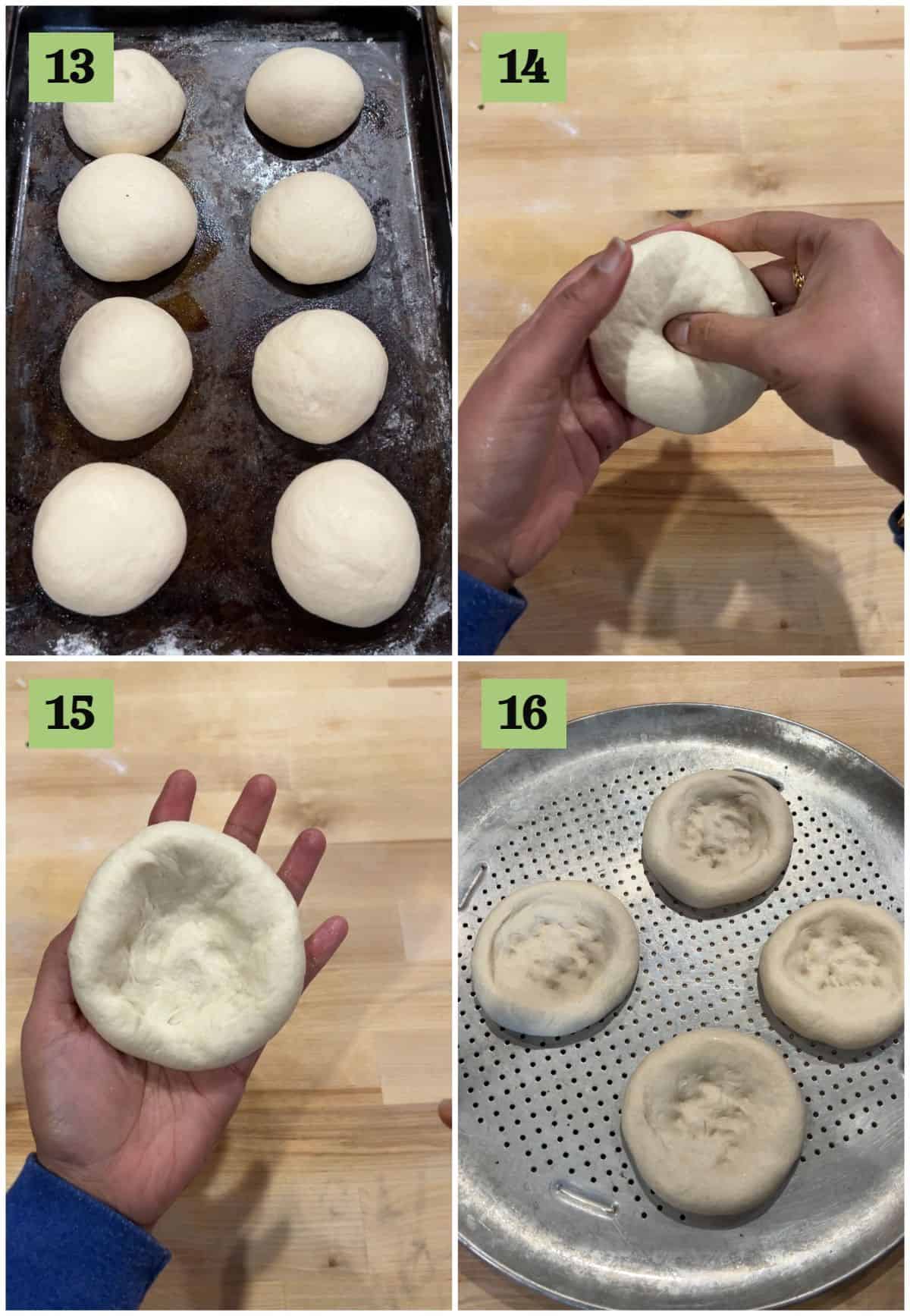 13

14

15

16